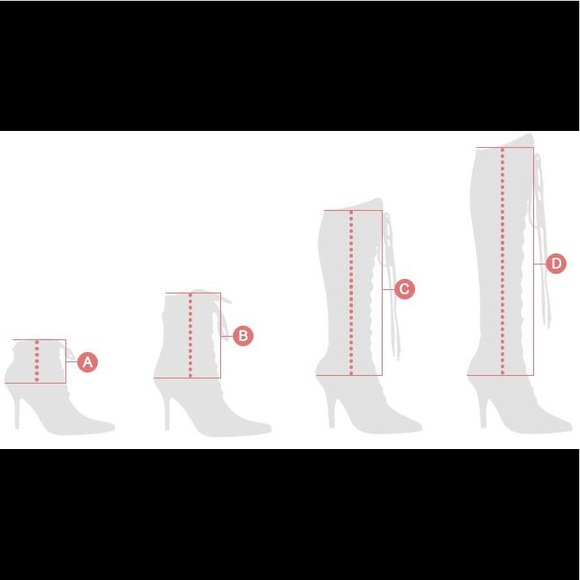 A

B

C

D